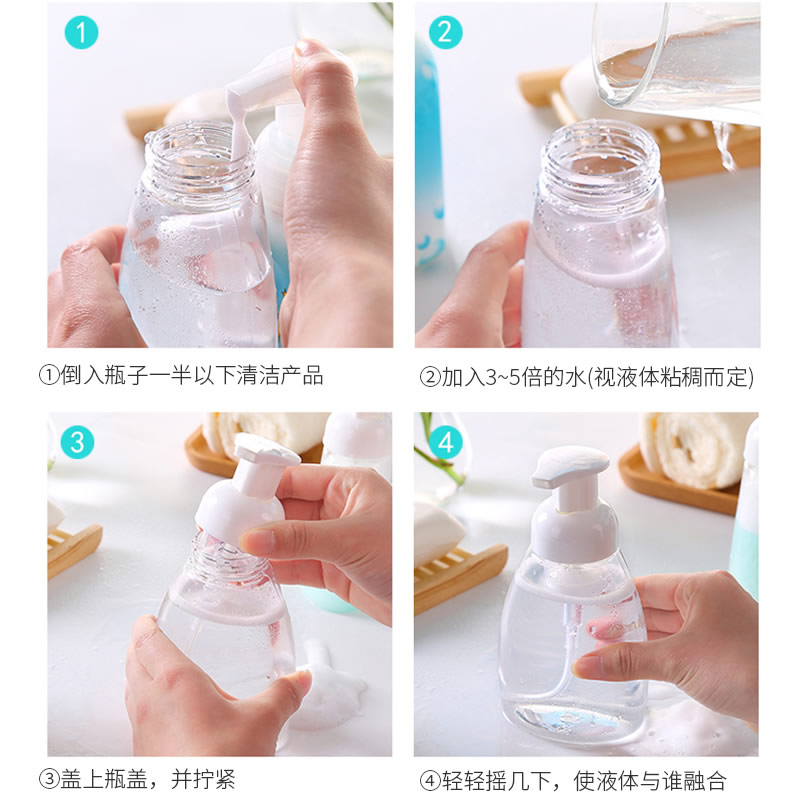 1

①倒入瓶子一半以下清洁产品

2

②加入3~5倍的水(视液体粘稠而定)

3

③盖上瓶盖，并拧紧

4

④轻轻摇几下，使液体与谁融合