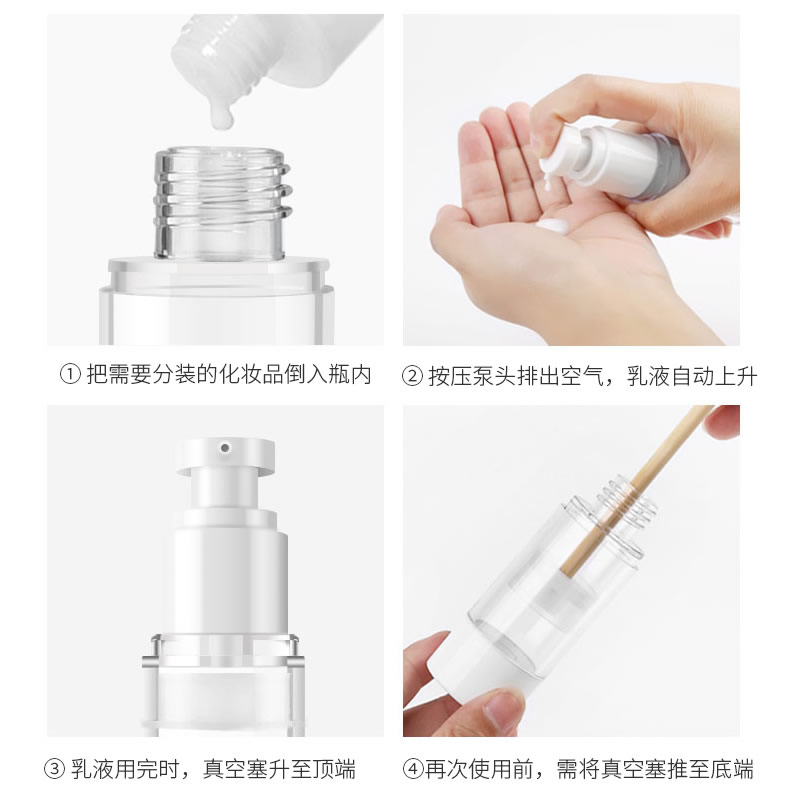 ① 把需要分装的化妆品倒入瓶内

② 按压泵头排出空气，乳液自动上升

③ 乳液用完时，真空塞升至顶端

④再次使用前，需将真空塞推至底端