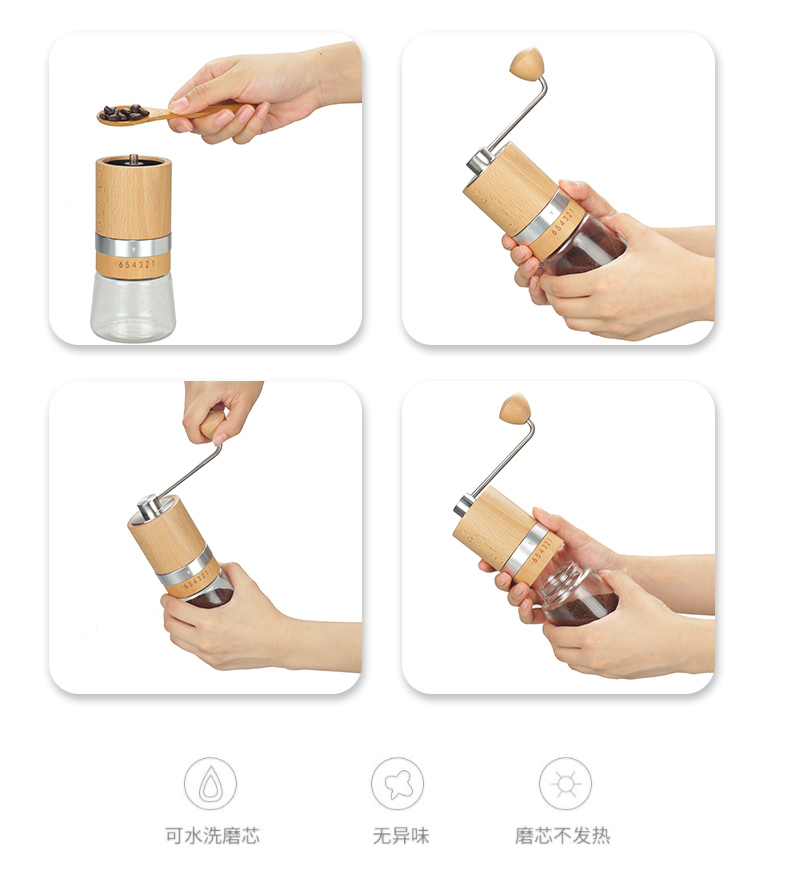 654321

654321

654321

654321

可水洗磨芯

无异味

磨芯不发热